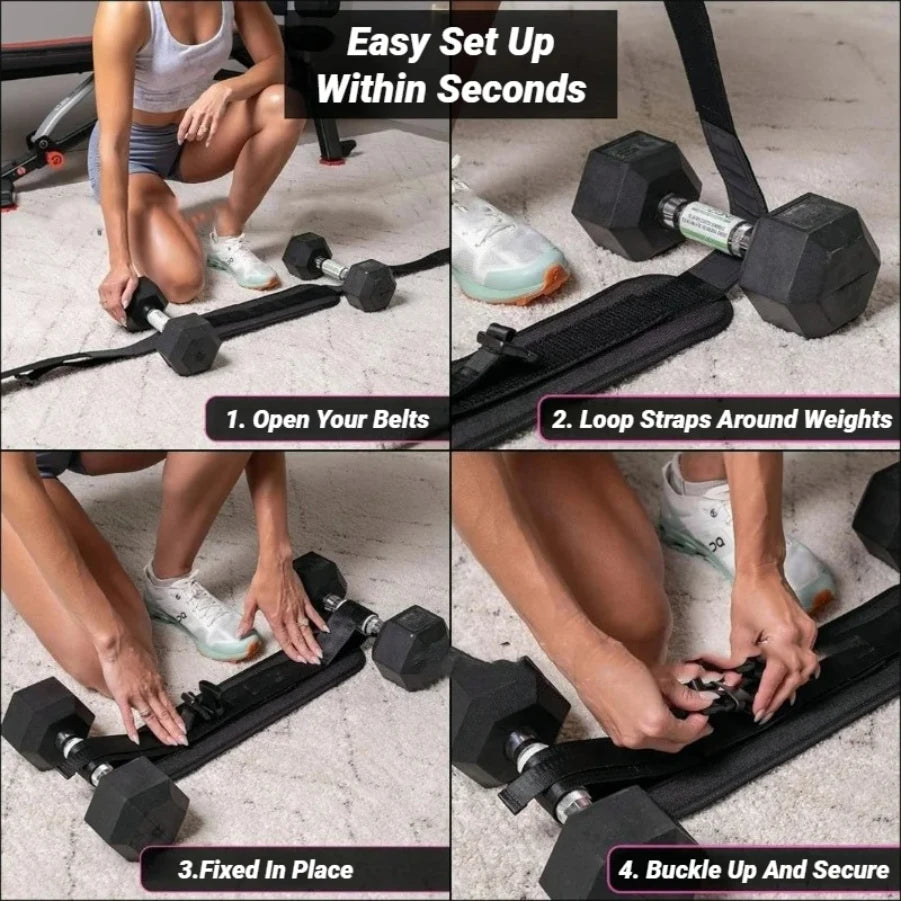 Easy Set Up Within Seconds

1. Open Your Belts

2. Loop Straps Around Weights

3.Fixed In Place

4. Buckle Up And Secure