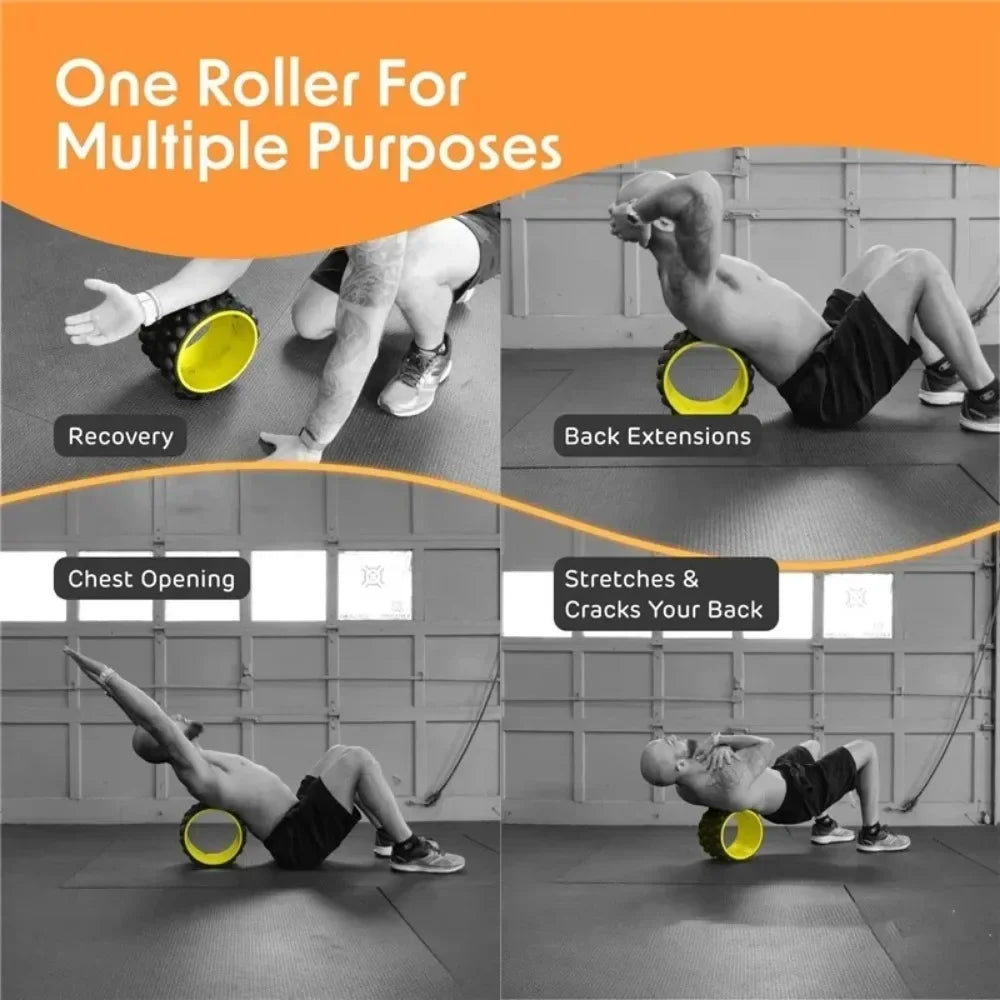 One Roller For Multiple Purposes

Recovery

Back Extensions

Chest Opening

Stretches & Cracks Your Back